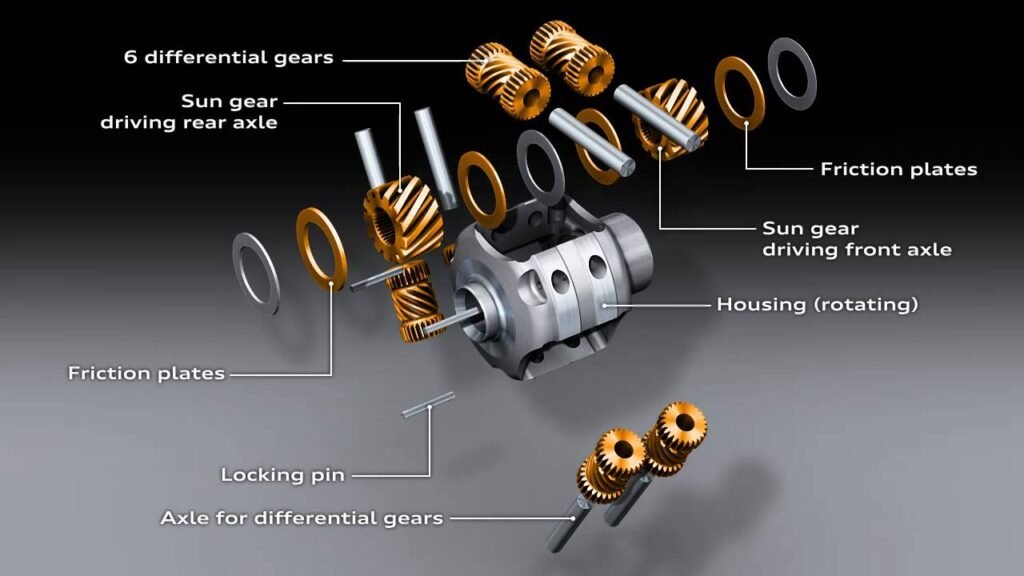 6 differential gears

Sun gear driving rear axle

Friction plates

Sun gear driving front axle

Housing (rotating)

Friction plates

Locking pin

Axle for differential gears